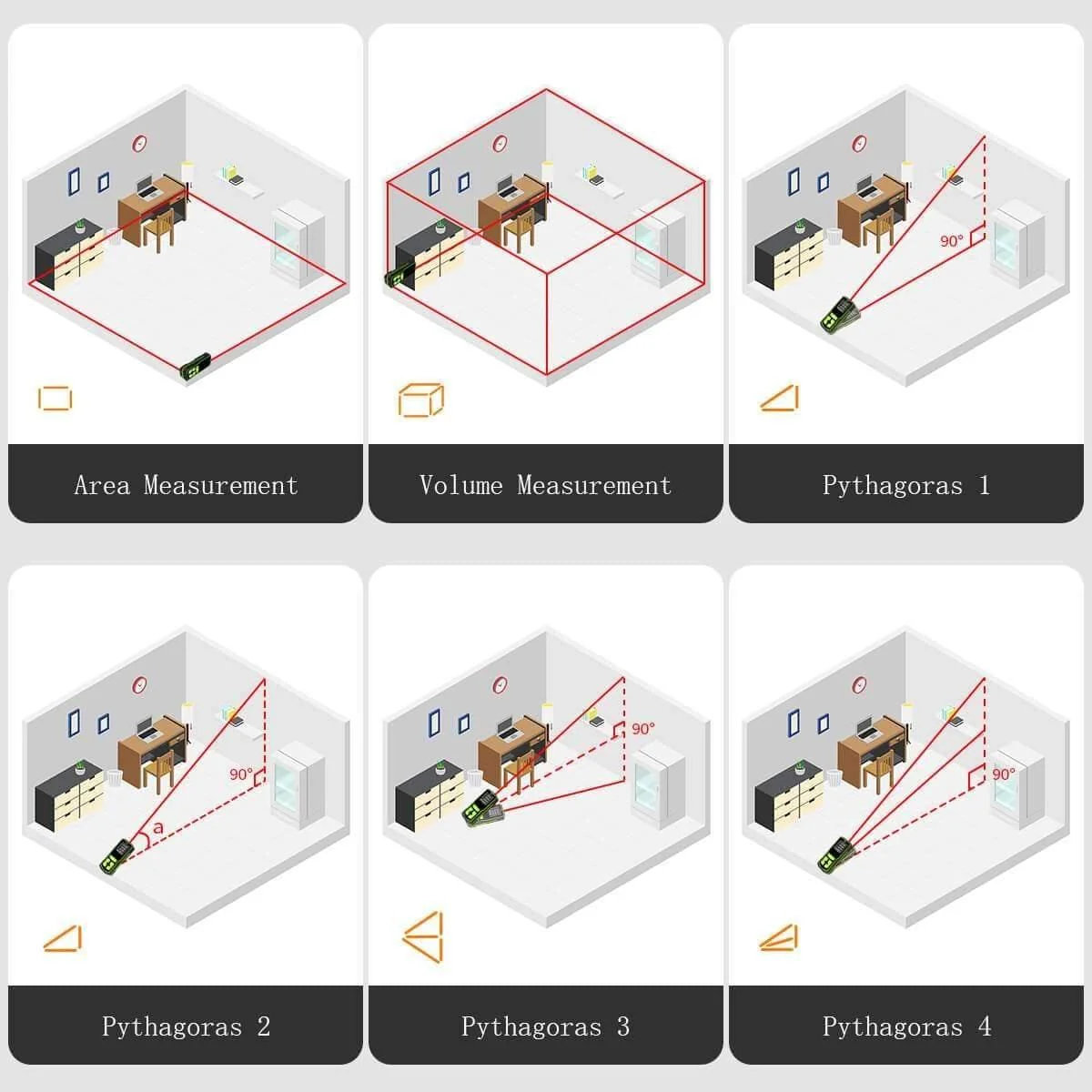 Area Measurement

Volume Measurement

90°

Pythagoras 1

90°

a

Pythagoras 2

90°

Pythagoras 3

90°

Pythagoras 4